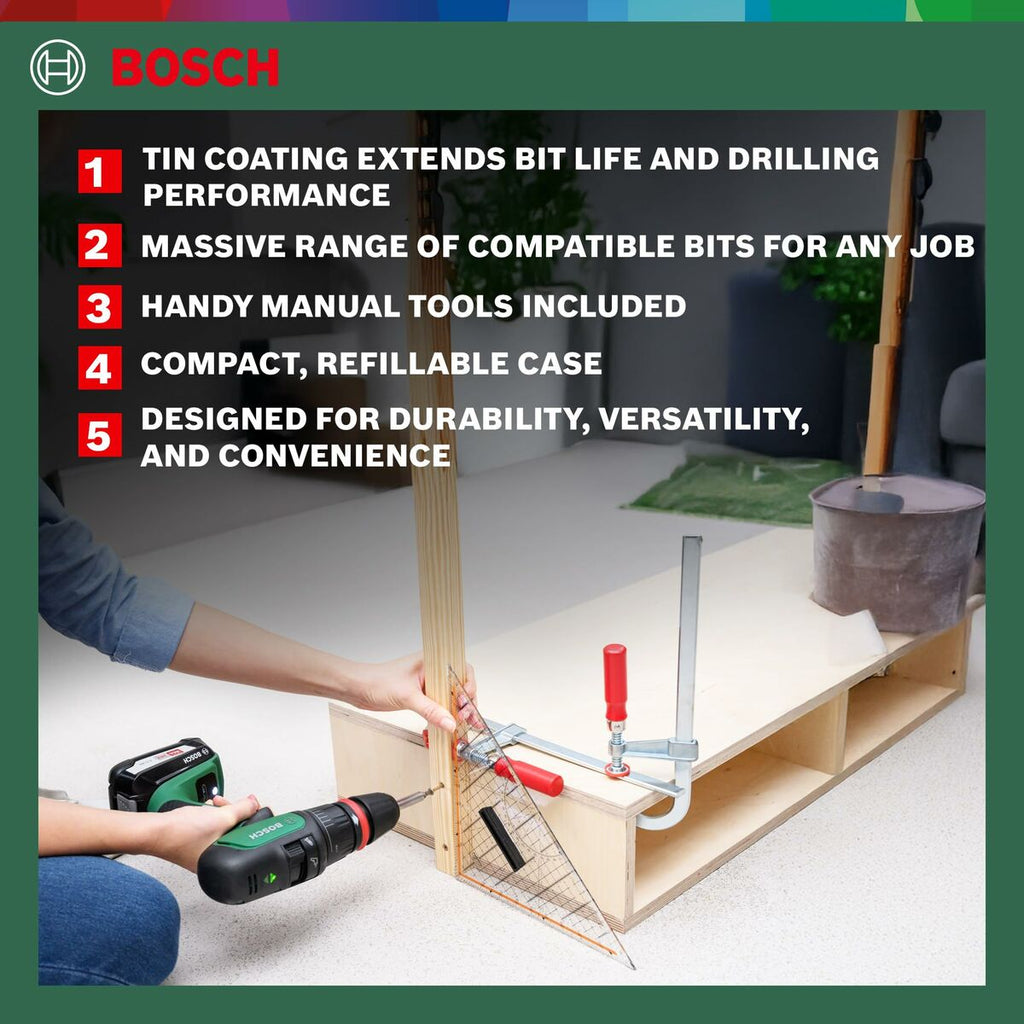 BOSCH

1 TIN COATING EXTENDS BIT LIFE AND DRILLING PERFORMANCE

2 MASSIVE RANGE OF COMPATIBLE BITS FOR ANY JOB

3 HANDY MANUAL TOOLS INCLUDED

4 COMPACT, REFILLABLE CASE

5 DESIGNED FOR DURABILITY, VERSATILITY, AND CONVENIENCE

BOSCH

BOSCH