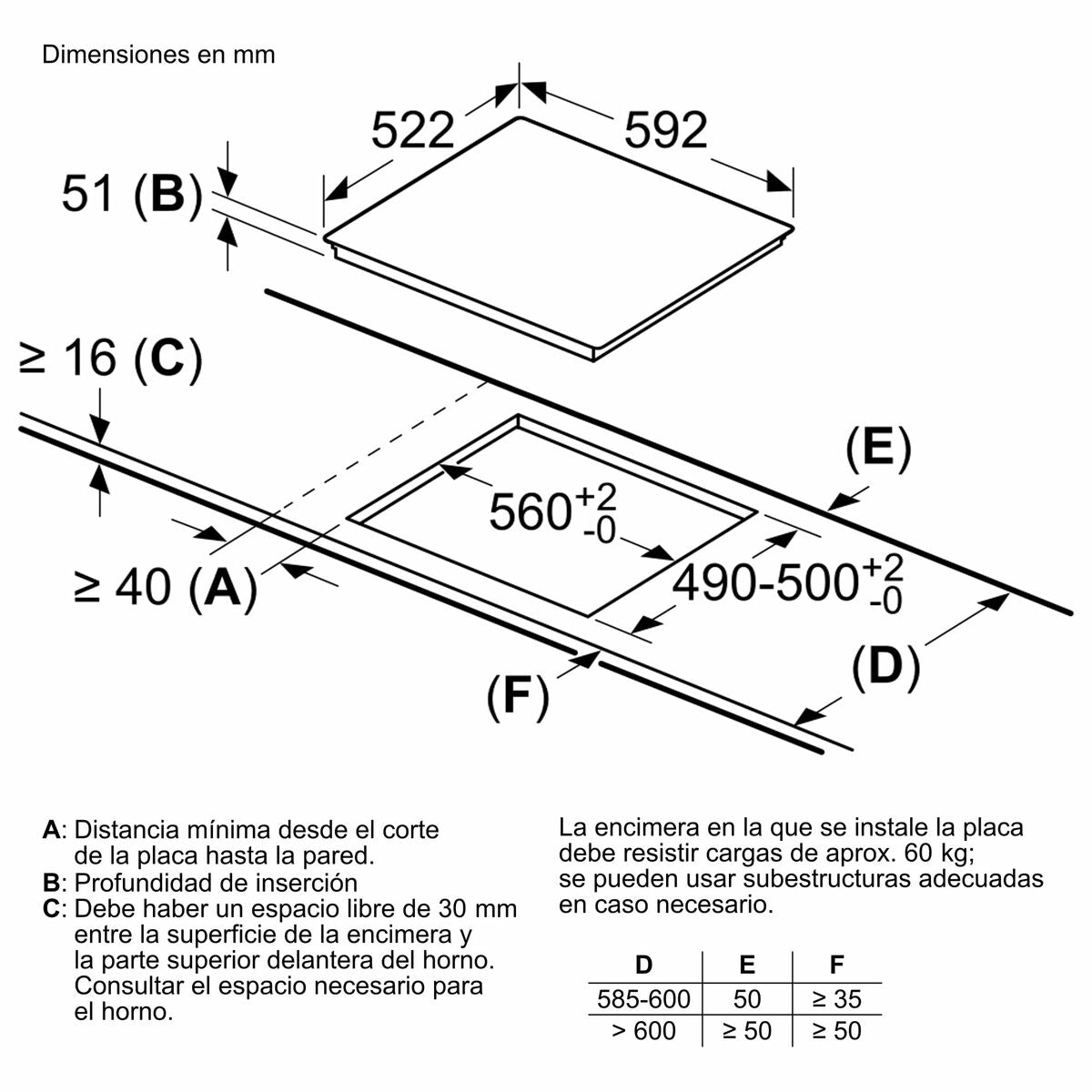 Dimensiones en mm

522

592

51 (B)

≥ 16 (C)

(E)

$560^{+2}_{-0}$

≥ 40 (A)

$490\text{-}500^{+2}_{-0}$

(D)

(F)

A: Distancia mínima desde el corte de la placa hasta la pared.
B: Profundidad de inserción
C: Debe haber un espacio libre de 30 mm entre la superficie de la encimera y la parte superior delantera del horno. Consultar el espacio necesario para el horno.

La encimera en la que se instale la placa debe resistir cargas de aprox. 60 kg; se pueden usar subestructuras adecuadas en caso necesario.

| D | E | F |
|---|---|---|
| 585-600 | 50 | ≥ 35 |
| > 600 | ≥ 50 | ≥ 50 |